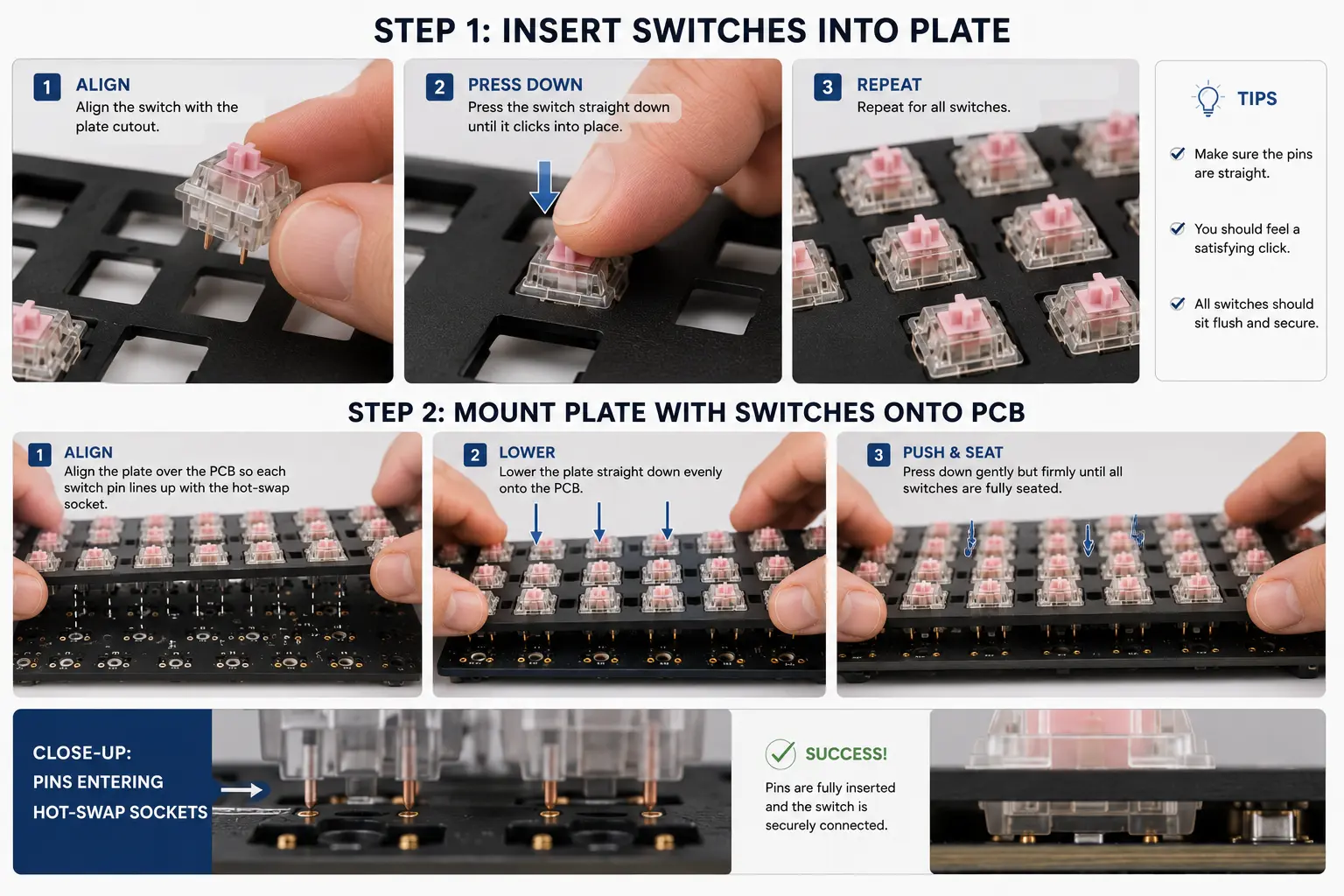 STEP 1: INSERT SWITCHES INTO PLATE

1 ALIGN
Align the switch with the plate cutout.

2 PRESS DOWN
Press the switch straight down until it clicks into place.

3 REPEAT
Repeat for all switches.

TIPS

Make sure the pins are straight.

You should feel a satisfying click.

All switches should sit flush and secure.

STEP 2: MOUNT PLATE WITH SWITCHES ONTO PCB

1 ALIGN
Align the plate over the PCB so each switch pin lines up with the hot-swap socket.

2 LOWER
Lower the plate straight down evenly onto the PCB.

3 PUSH & SEAT
Press down gently but firmly until all switches are fully seated.

CLOSE-UP:
PINS ENTERING
HOT-SWAP SOCKETS

SUCCESS!
Pins are fully inserted and the switch is securely connected.